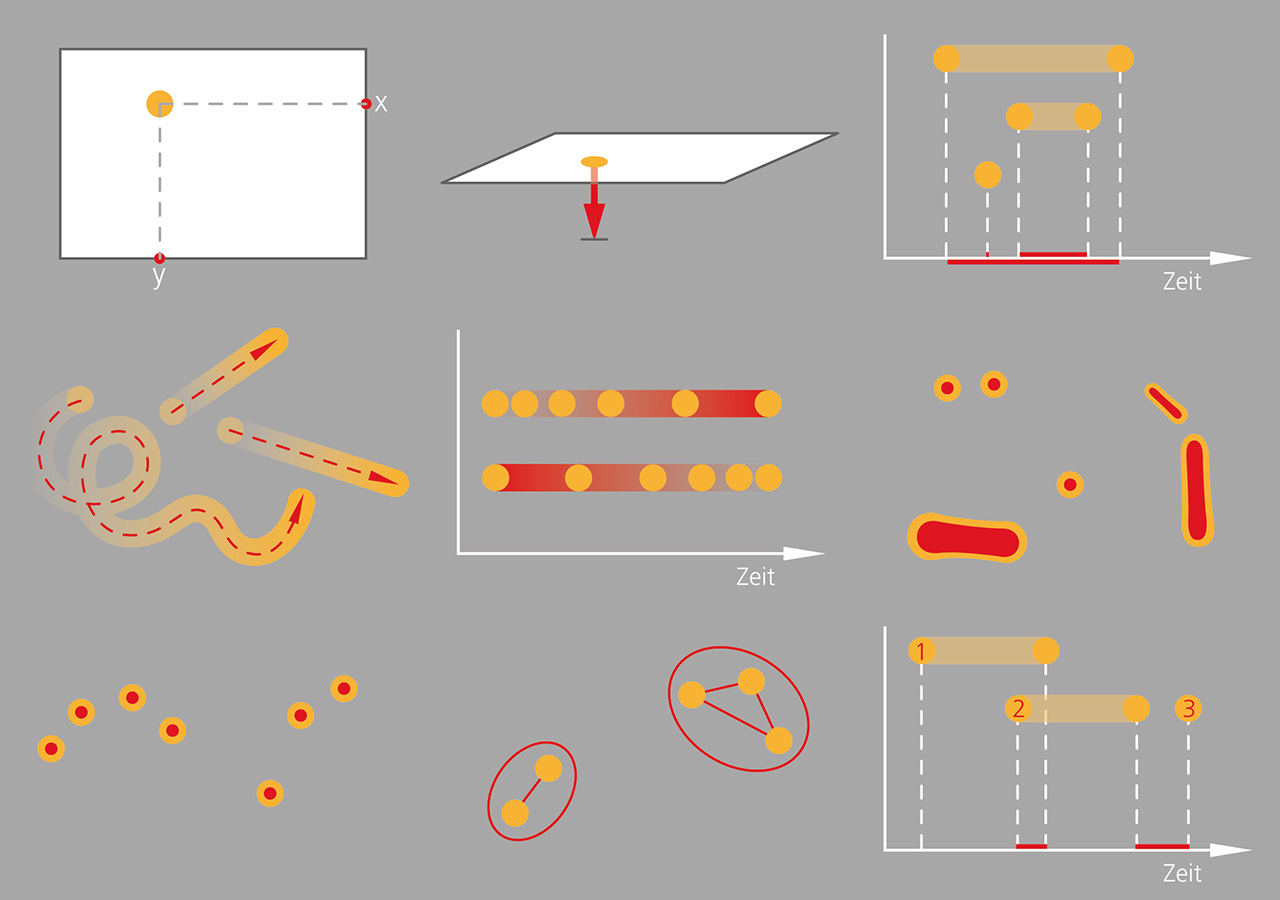 x
y

Zeit

Zeit

1
2
3
Zeit